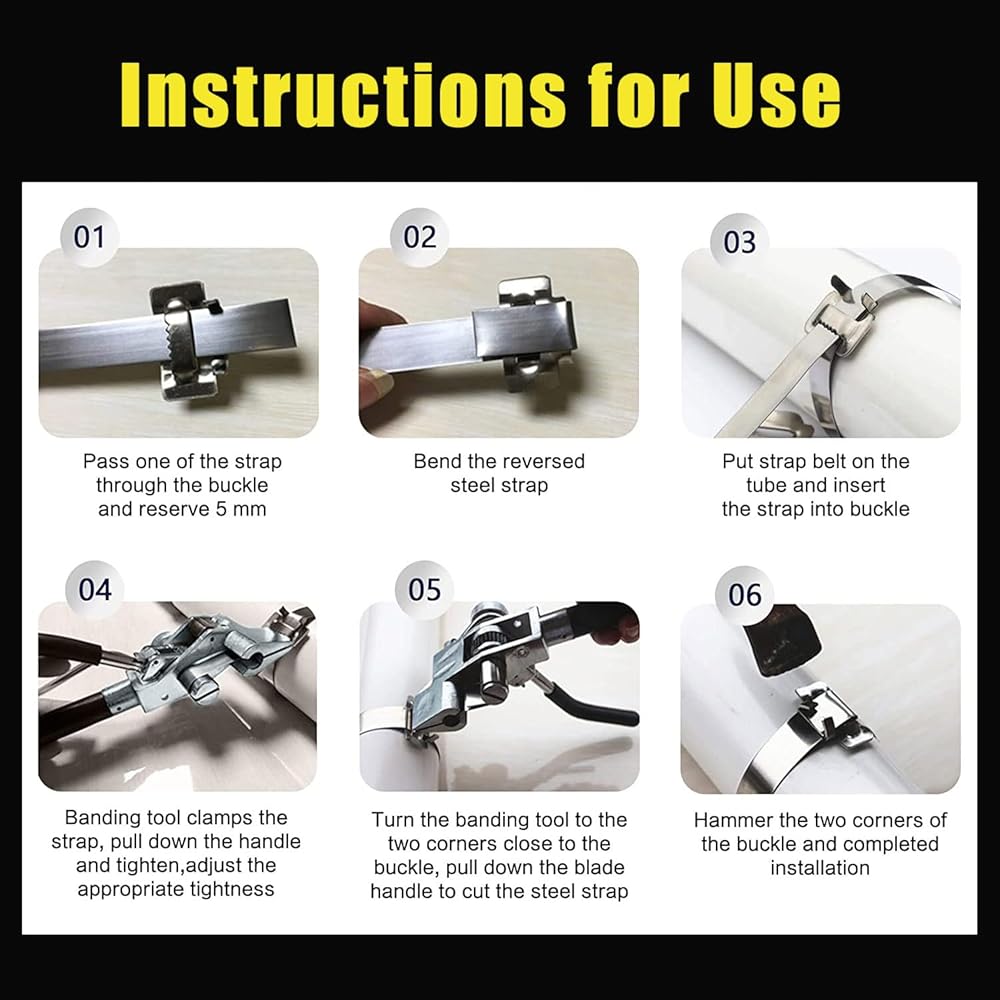 Instructions for Use

01

Pass one of the strap through the buckle and reserve 5 mm

02

Bend the reversed steel strap

03

Put strap belt on the tube and insert the strap into buckle

04

Banding tool clamps the strap, pull down the handle and tighten,adjust the appropriate tightness

05

Turn the banding tool to the two corners close to the buckle, pull down the blade handle to cut the steel strap

06

Hammer the two corners of the buckle and completed installation