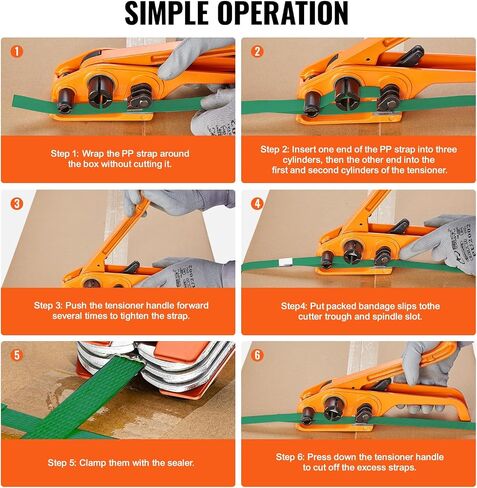 SIMPLE OPERATION

1

Step 1: Wrap the PP strap around the box without cutting it.

2

Step 2: Insert one end of the PP strap into three cylinders, then the other end into the first and second cylinders of the tensioner.

3

Step 3: Push the tensioner handle forward several times to tighten the strap.

4

Step4: Put packed bandage slips tothe cutter trough and spindle slot.

5

Step 5: Clamp them with the sealer.

6

Step 6: Press down the tensioner handle to cut off the excess straps.