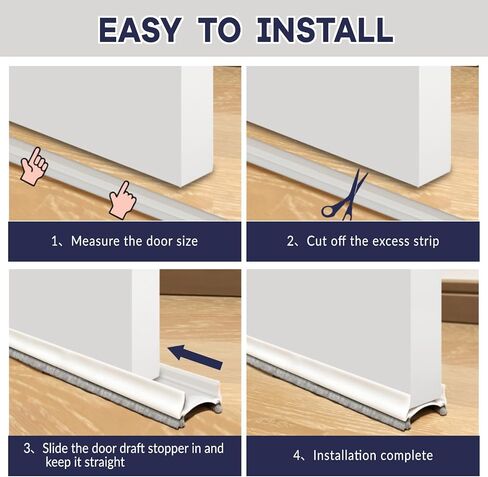 EASY TO INSTALL

1、Measure the door size

2、Cut off the excess strip

3、Slide the door draft stopper in and keep it straight

4、Installation complete