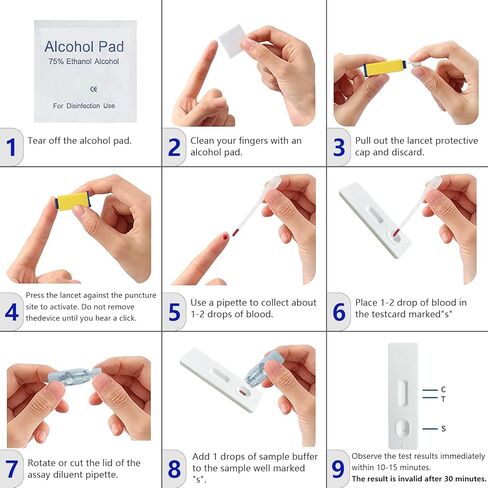 Alcohol Pad
75% Ethanol Alcohol
CE
For Disinfection Use

1 Tear off the alcohol pad.

2 Clean your fingers with an alcohol pad.

3 Pull out the lancet protective cap and discard.

4 Press the lancet against the puncture site to activate. Do not remove thedevice until you hear a click.

5 Use a pipette to collect about 1-2 drops of blood.

6 Place 1-2 drop of blood in the testcard marked"s"

7 Rotate or cut the lid of the assay diluent pipette.

8 Add 1 drops of sample buffer to the sample well marked "s".

C
T
S

9 Observe the test results immediately within 10-15 minutes.
The result is invalid after 30 minutes.