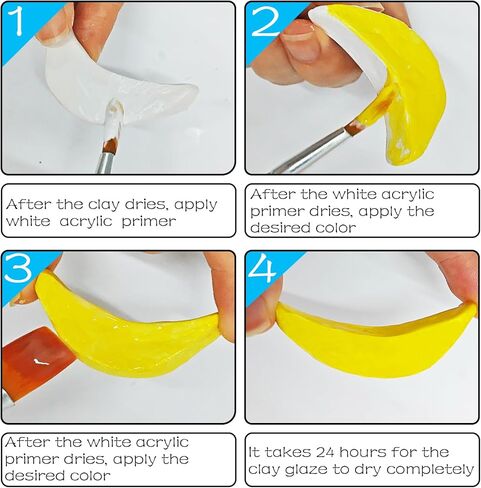 1

After the clay dries, apply white acrylic primer

2

After the white acrylic primer dries, apply the desired color

3

After the white acrylic primer dries, apply the desired color

4

It takes 24 hours for the clay glaze to dry completely