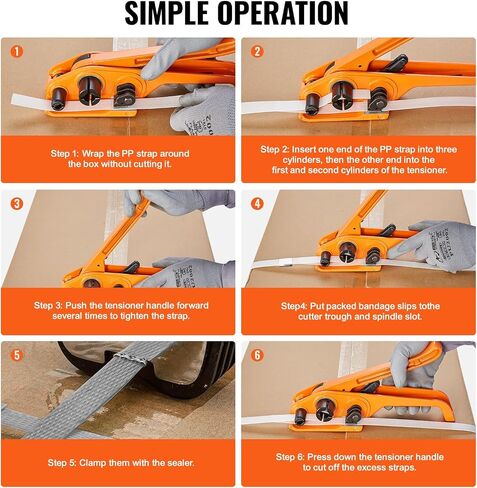 SIMPLE OPERATION

1

Step 1: Wrap the PP strap around the box without cutting it.

2

Step 2: Insert one end of the PP strap into three cylinders, then the other end into the first and second cylinders of the tensioner.

3

Step 3: Push the tensioner handle forward several times to tighten the strap.

4

Step4: Put packed bandage slips tothe cutter trough and spindle slot.

5

Step 5: Clamp them with the sealer.

6

Step 6: Press down the tensioner handle to cut off the excess straps.