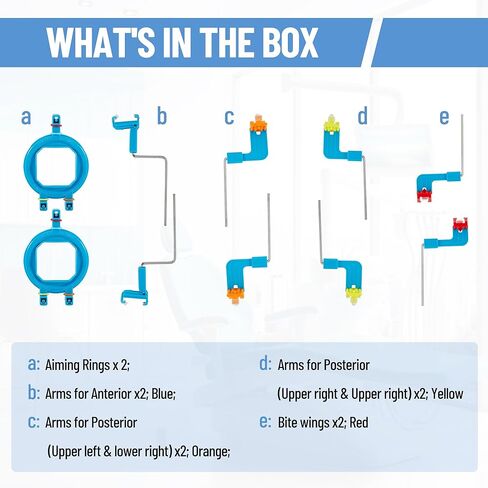 WHAT'S IN THE BOX

a b c d e

a: Aiming Rings x 2;

b: Arms for Anterior x2; Blue;

c: Arms for Posterior (Upper left & lower right) x2; Orange;

d: Arms for Posterior (Upper right & Upper right) x2; Yellow

e: Bite wings x2; Red