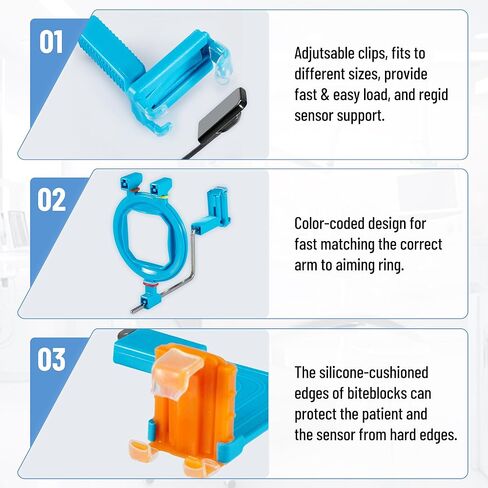 01

Adjutsable clips, fits to different sizes, provide fast & easy load, and regid sensor support.

02

Color-coded design for fast matching the correct arm to aiming ring.

03

The silicone-cushioned edges of biteblocks can protect the patient and the sensor from hard edges.