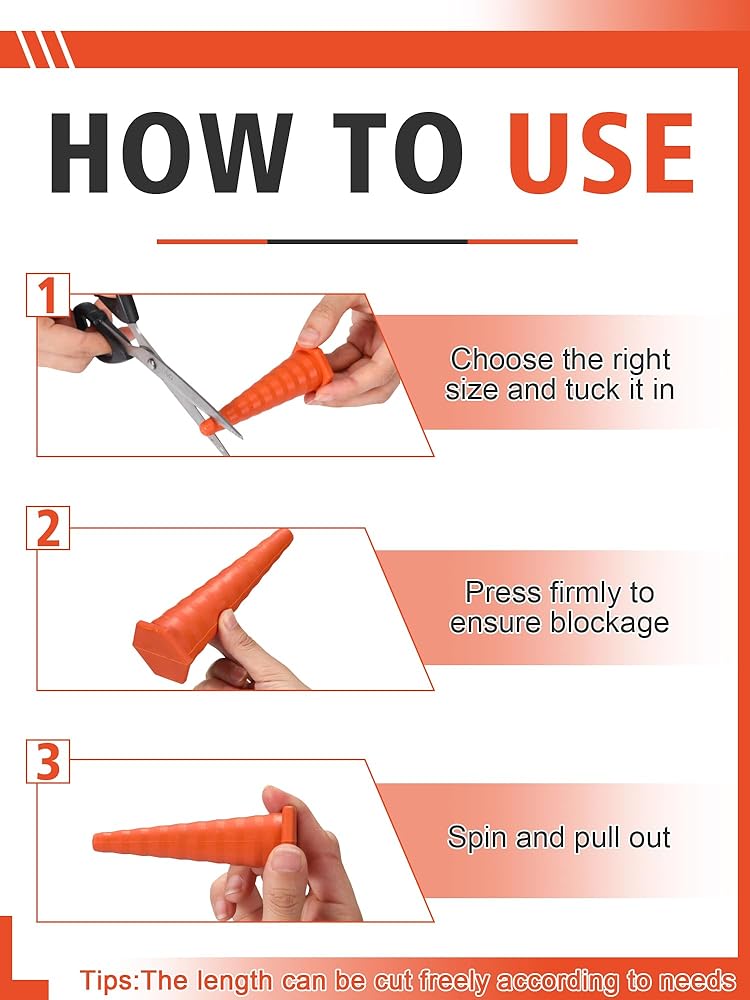 HOW TO USE

1

Choose the right size and tuck it in

2

Press firmly to ensure blockage

3

Spin and pull out

Tips:The length can be cut freely according to needs