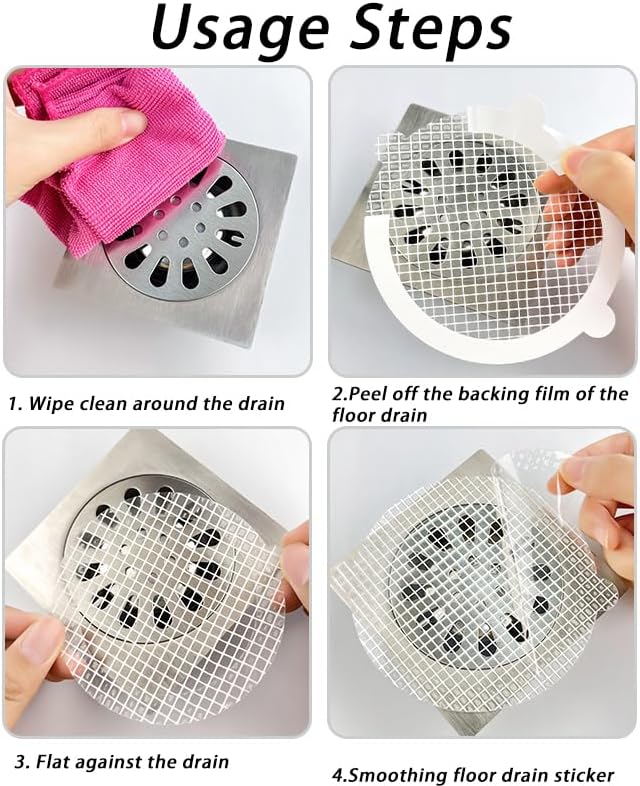 Usage Steps

1. Wipe clean around the drain

2.Peel off the backing film of the floor drain

3. Flat against the drain

4.Smoothing floor drain sticker