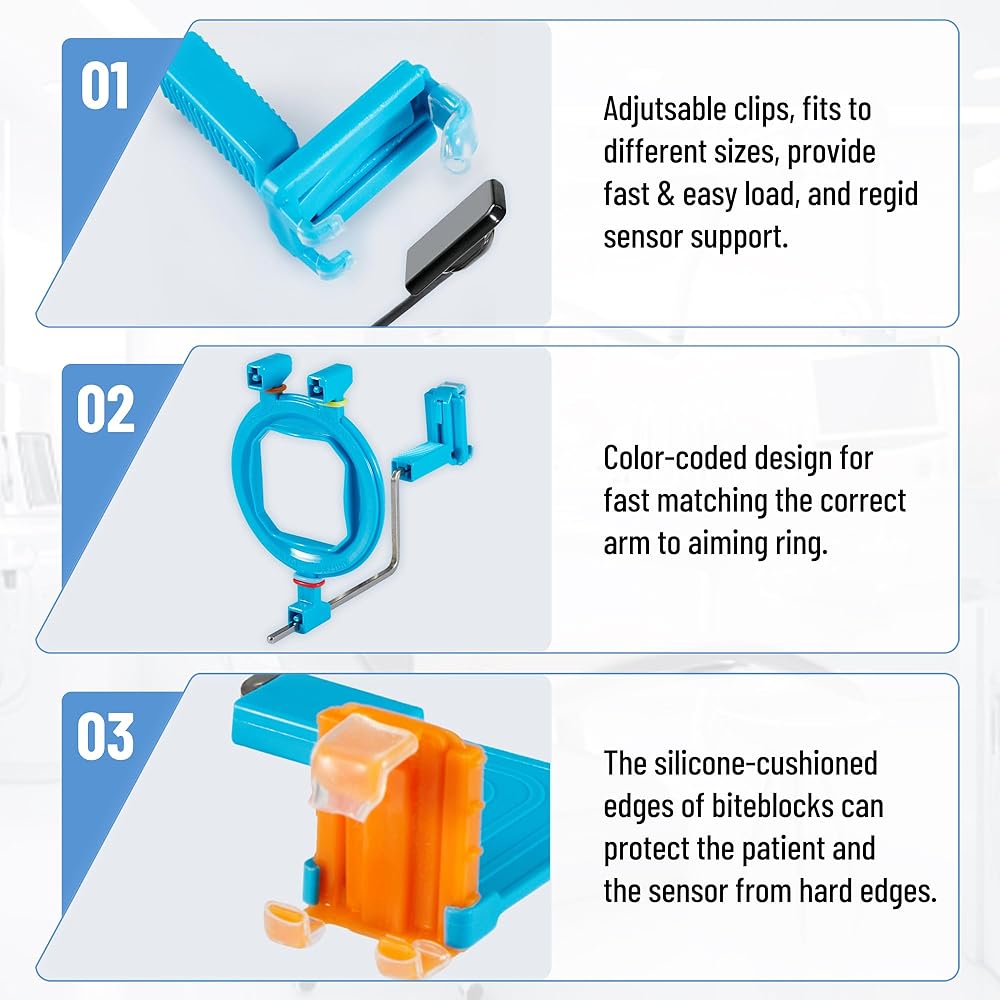 01

Adjutsable clips, fits to different sizes, provide fast & easy load, and regid sensor support.

02

Color-coded design for fast matching the correct arm to aiming ring.

03

The silicone-cushioned edges of biteblocks can protect the patient and the sensor from hard edges.