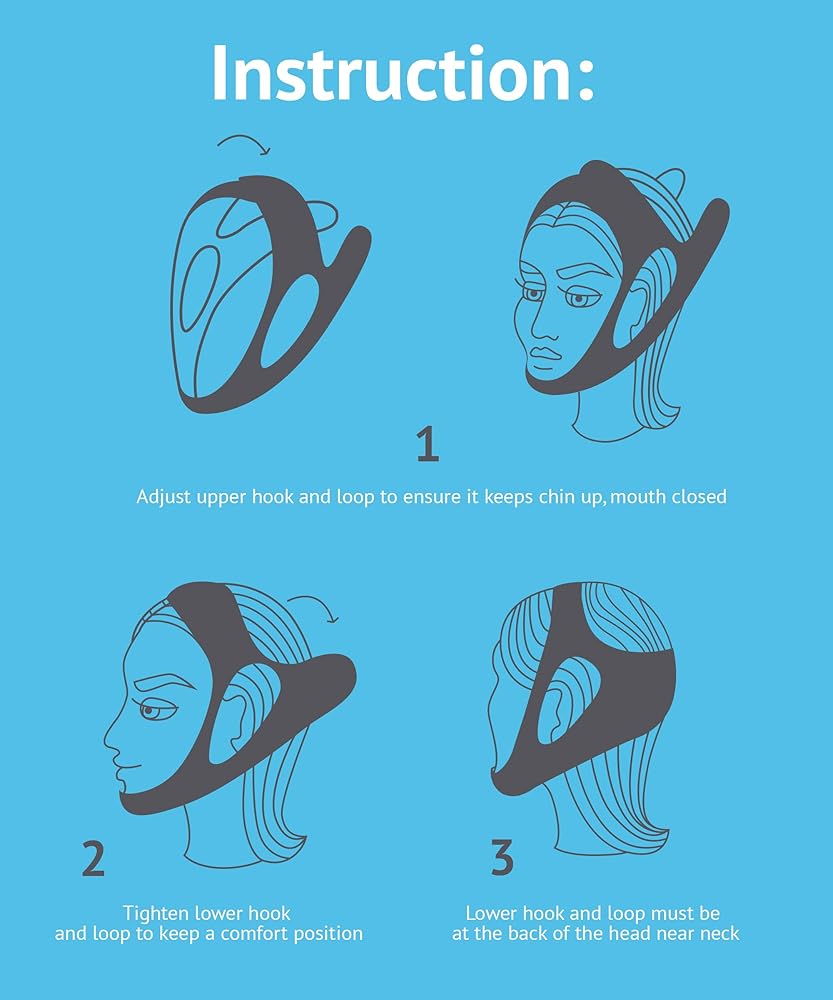 Instruction:

1

Adjust upper hook and loop to ensure it keeps chin up, mouth closed

2

Tighten lower hook and loop to keep a comfort position

3

Lower hook and loop must be at the back of the head near neck