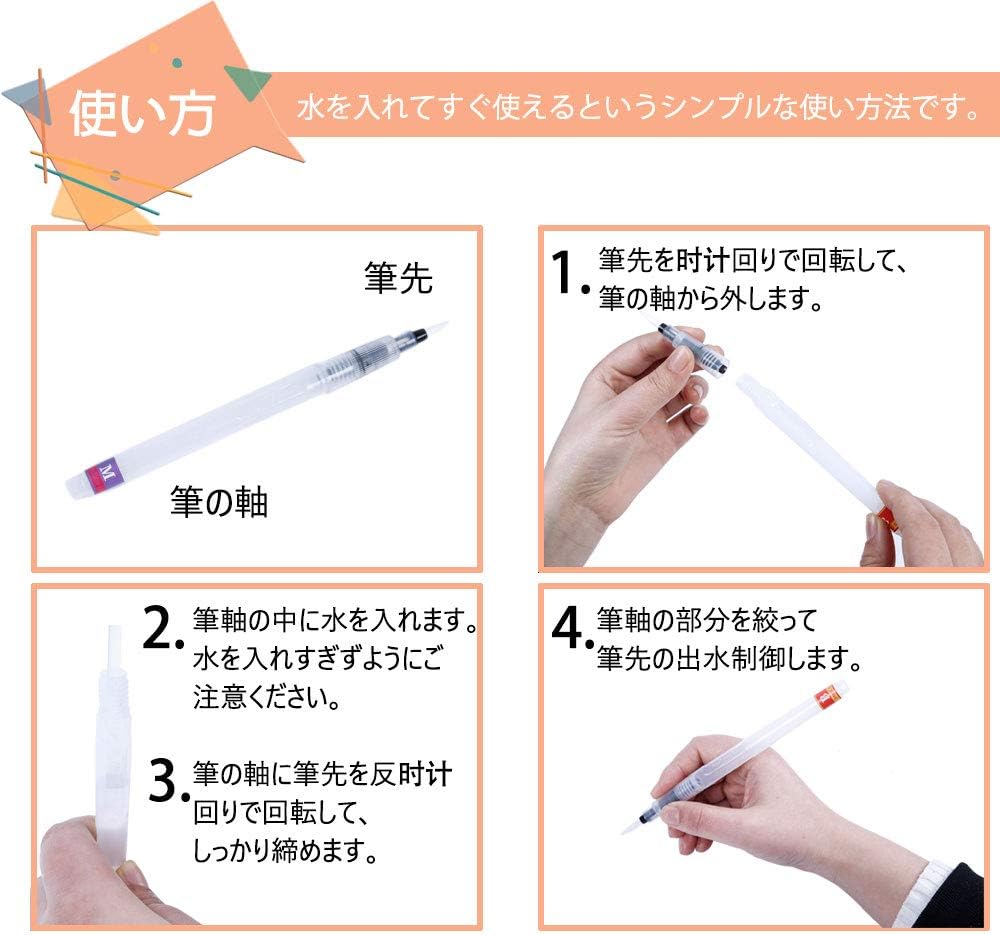 使い方

水を入れてすぐ使えるというシンプルな使い方法です。

筆先

M

筆の軸

1. 筆先を时计回りで回転して、筆の軸から外します。

2. 筆軸の中に水を入れます。水を入れすぎずようにご注意ください。

3. 筆の軸に筆先を反时计回りで回転して、しっかり締めます。

4. 筆軸の部分を絞って筆先の出水制御します。