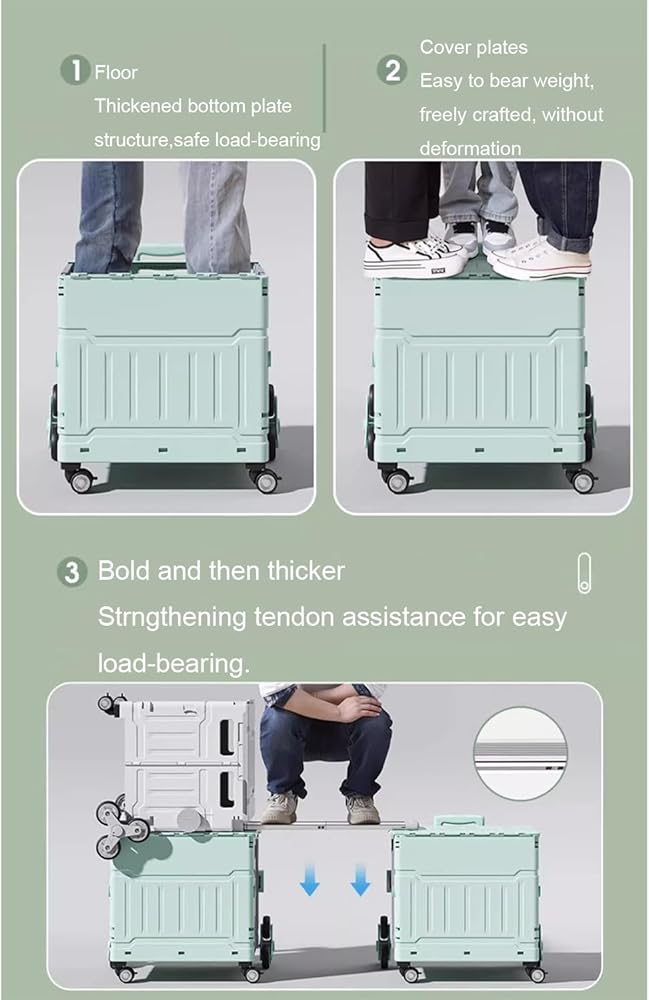 1 Floor
Thickened bottom plate structure,safe load-bearing

2 Cover plates
Easy to bear weight, freely crafted, without deformation

3 Bold and then thicker
Strngthening tendon assistance for easy load-bearing.