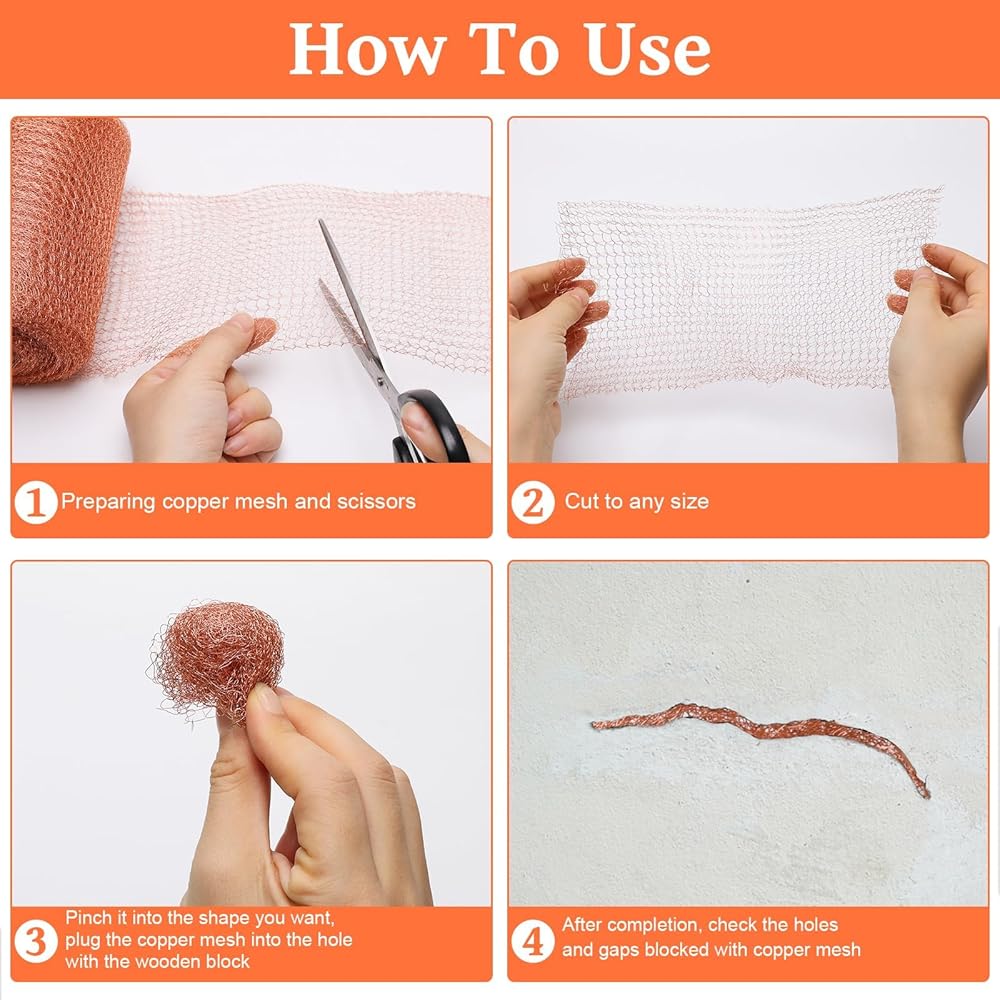 How To Use

1 Preparing copper mesh and scissors

2 Cut to any size

3 Pinch it into the shape you want, plug the copper mesh into the hole with the wooden block

4 After completion, check the holes and gaps blocked with copper mesh