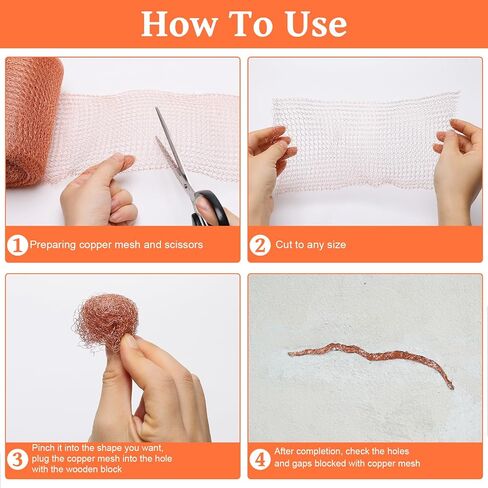 How To Use

1 Preparing copper mesh and scissors

2 Cut to any size

3 Pinch it into the shape you want, plug the copper mesh into the hole with the wooden block

4 After completion, check the holes and gaps blocked with copper mesh