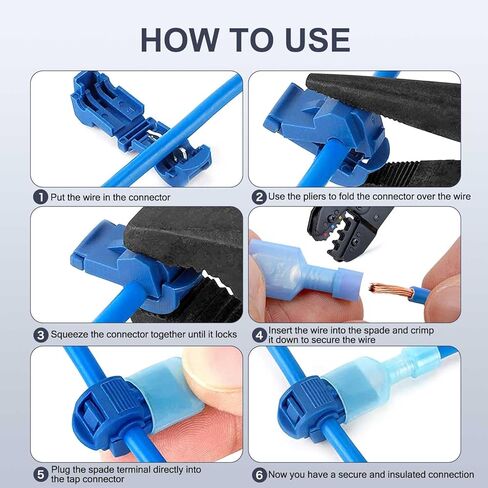 HOW TO USE

1 Put the wire in the connector

2 Use the pliers to fold the connector over the wire

3 Squeeze the connector together until it locks

4 Insert the wire into the spade and crimp it down to secure the wire

5 Plug the spade terminal directly into the tap connector

6 Now you have a secure and insulated connection