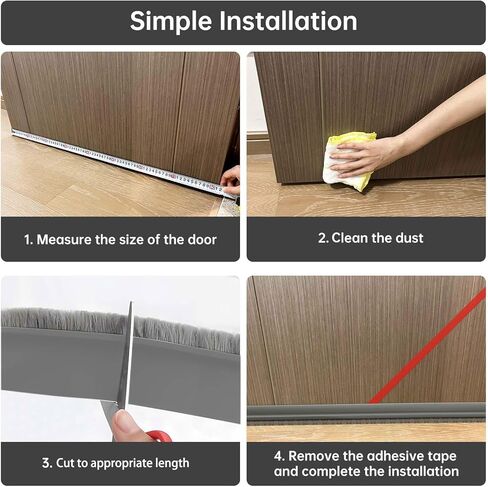 Simple Installation

1. Measure the size of the door

2. Clean the dust

3. Cut to appropriate length

4. Remove the adhesive tape and complete the installation