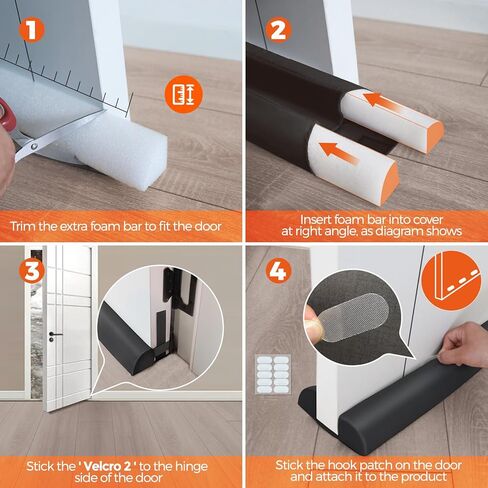 1

Trim the extra foam bar to fit the door

2

Insert foam bar into cover at right angle, as diagram shows

3

Stick the ' Velcro 2 ' to the hinge side of the door

4

Stick the hook patch on the door and attach it to the product