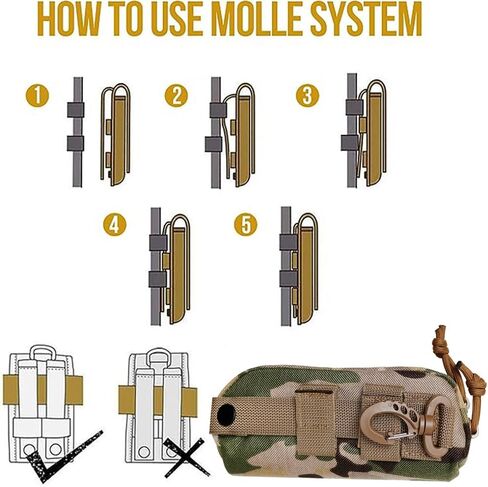 HOW TO USE MOLLE SYSTEM

1

2

3

4

5