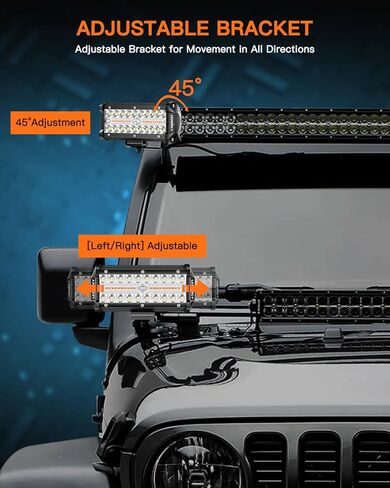 ADJUSTABLE BRACKET
Adjustable Bracket for Movement in All Directions

45°

45°Adjustment

[Left/Right] Adjustable