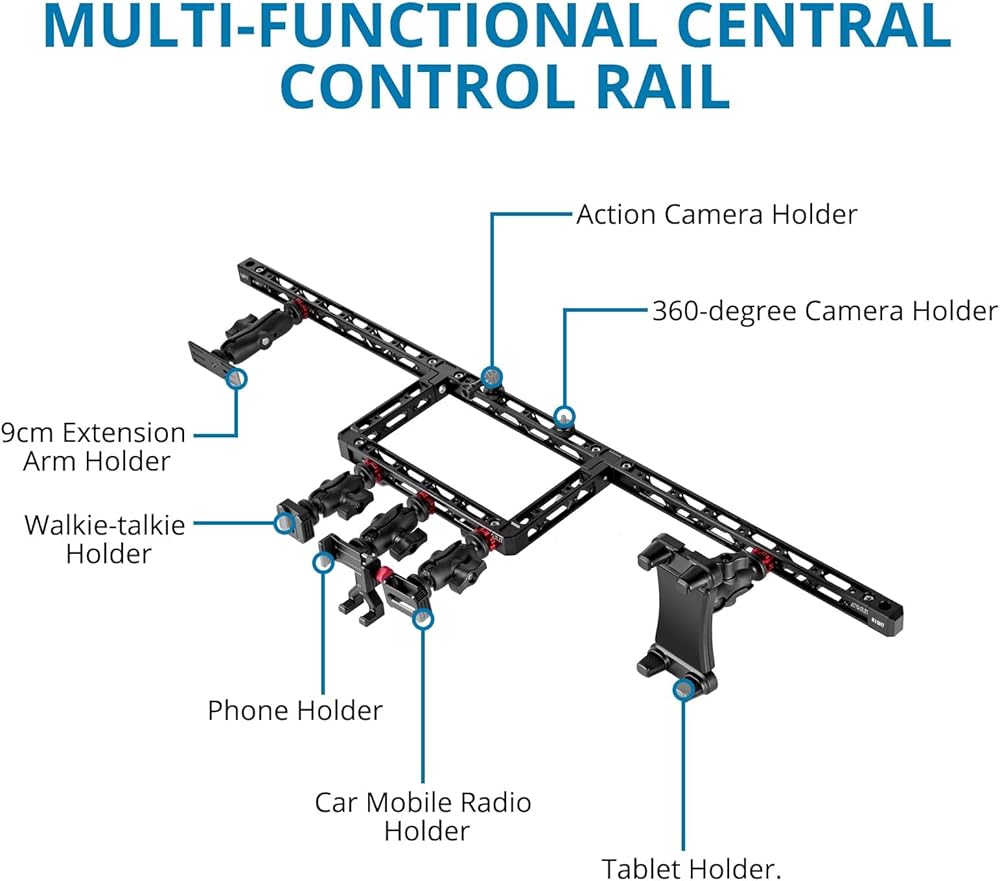 MULTI-FUNCTIONAL CENTRAL CONTROL RAIL

Action Camera Holder

360-degree Camera Holder

9cm Extension Arm Holder

Walkie-talkie Holder

Phone Holder

Car Mobile Radio Holder

Tablet Holder.