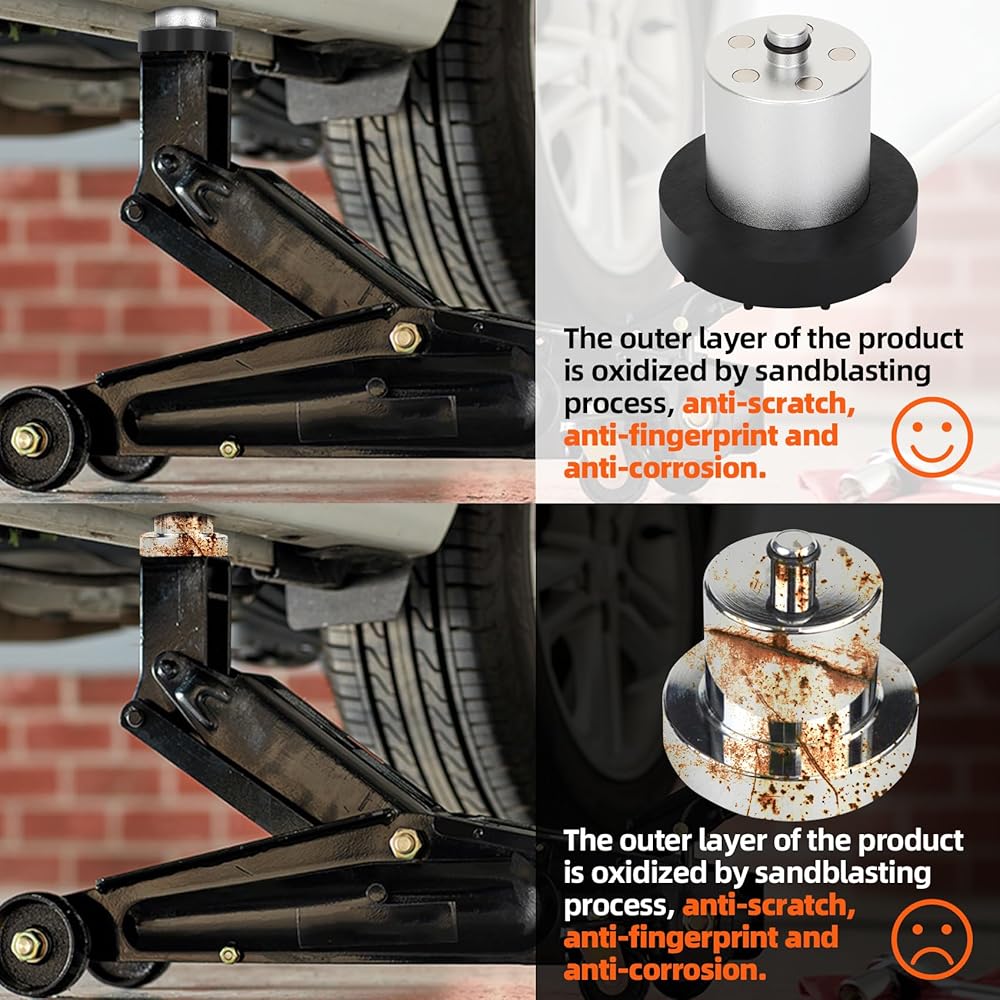 The outer layer of the product is oxidized by sandblasting process, anti-scratch, anti-fingerprint and anti-corrosion.

The outer layer of the product is oxidized by sandblasting process, anti-scratch, anti-fingerprint and anti-corrosion.