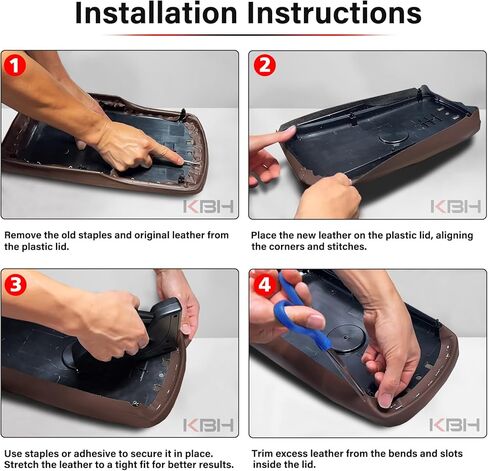 Installation Instructions

1

KBH

Remove the old staples and original leather from the plastic lid.

2

KBH

Place the new leather on the plastic lid, aligning the corners and stitches.

3

KBH

Use staples or adhesive to secure it in place. Stretch the leather to a tight fit for better results.

4

KBH

Trim excess leather from the bends and slots inside the lid.