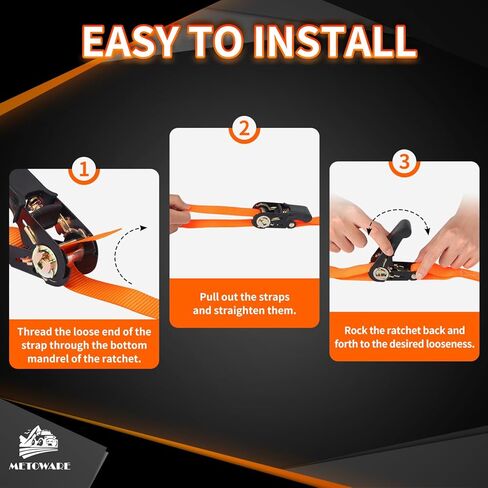 EASY TO INSTALL

1

Thread the loose end of the strap through the bottom mandrel of the ratchet.

2

Pull out the straps and straighten them.

3

Rock the ratchet back and forth to the desired looseness.

METOWARE