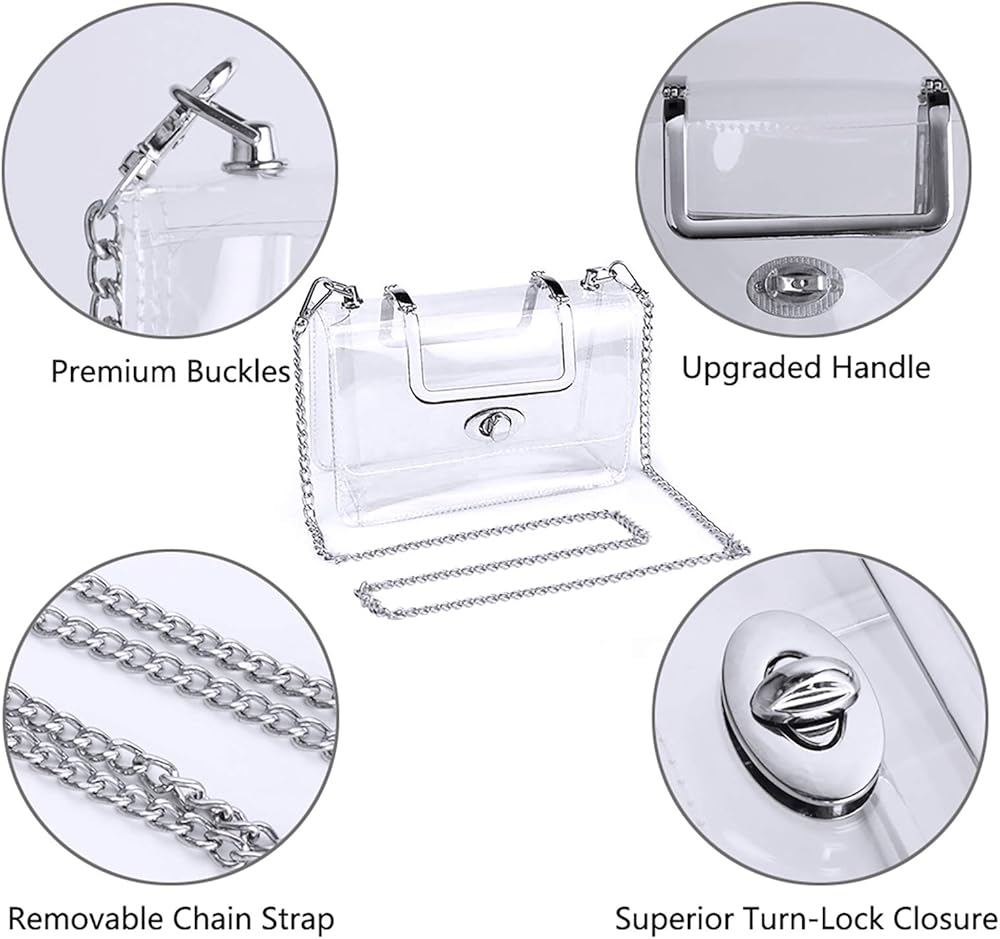 Premium Buckles

Upgraded Handle

Removable Chain Strap

Superior Turn-Lock Closure