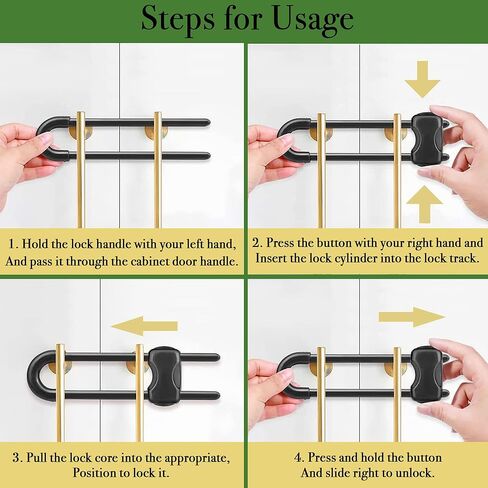 Steps for Usage

1. Hold the lock handle with your left hand, And pass it through the cabinet door handle.

2. Press the button with your right hand and Insert the lock cylinder into the lock track.

3. Pull the lock core into the appropriate, Position to lock it.

4. Press and hold the button And slide right to unlock.