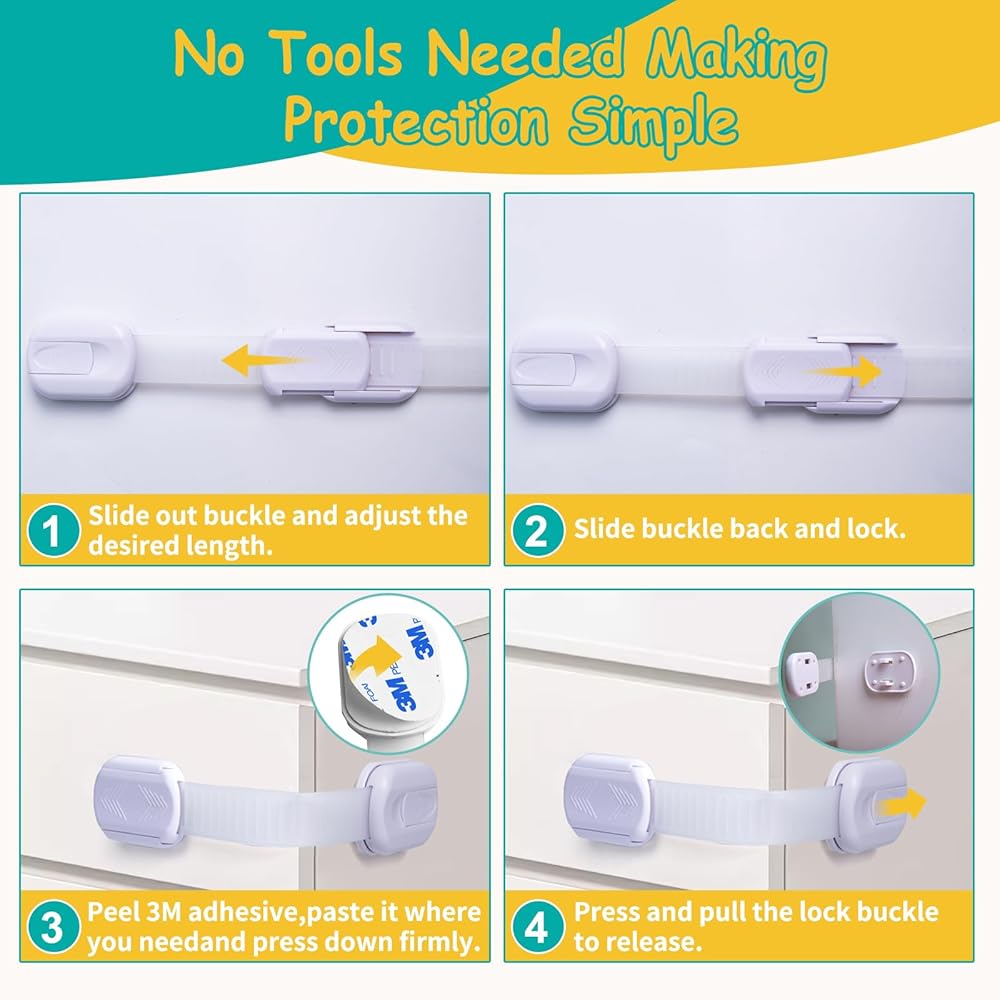 No Tools Needed Making Protection Simple

1 Slide out buckle and adjust the desired length.

2 Slide buckle back and lock.

3M

3 Peel 3M adhesive,paste it where you needand press down firmly.

4 Press and pull the lock buckle to release.