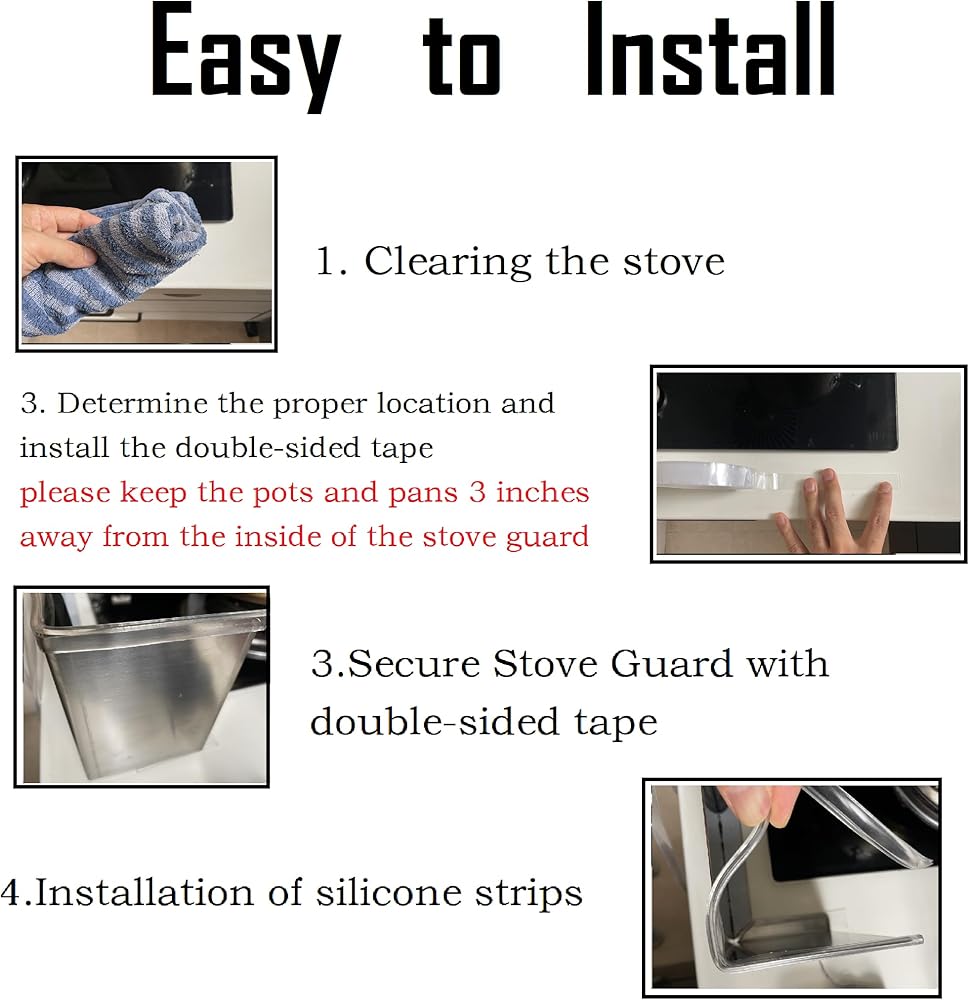 Easy to Install

1. Clearing the stove

3. Determine the proper location and install the double-sided tape
please keep the pots and pans 3 inches away from the inside of the stove guard

3.Secure Stove Guard with double-sided tape

4.Installation of silicone strips