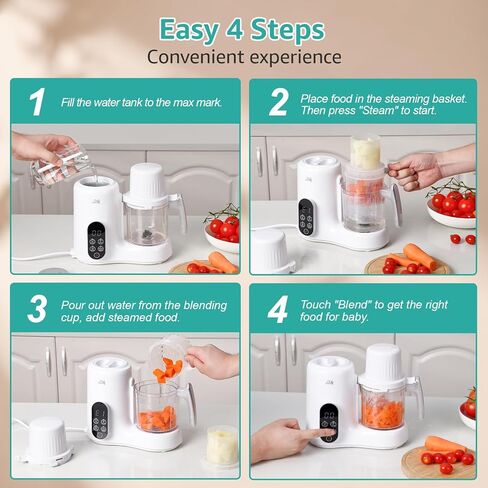 Easy 4 Steps
Convenient experience

1
Fill the water tank to the max mark.

2
Place food in the steaming basket. Then press "Steam" to start.

3
Pour out water from the blending cup, add steamed food.

4
Touch "Blend" to get the right food for baby.