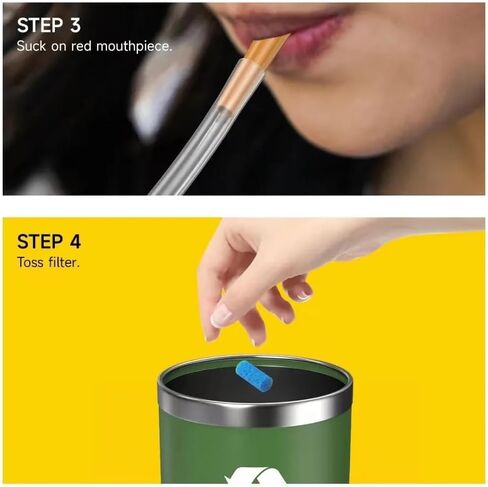 STEP 3
Suck on red mouthpiece.

STEP 4
Toss filter.