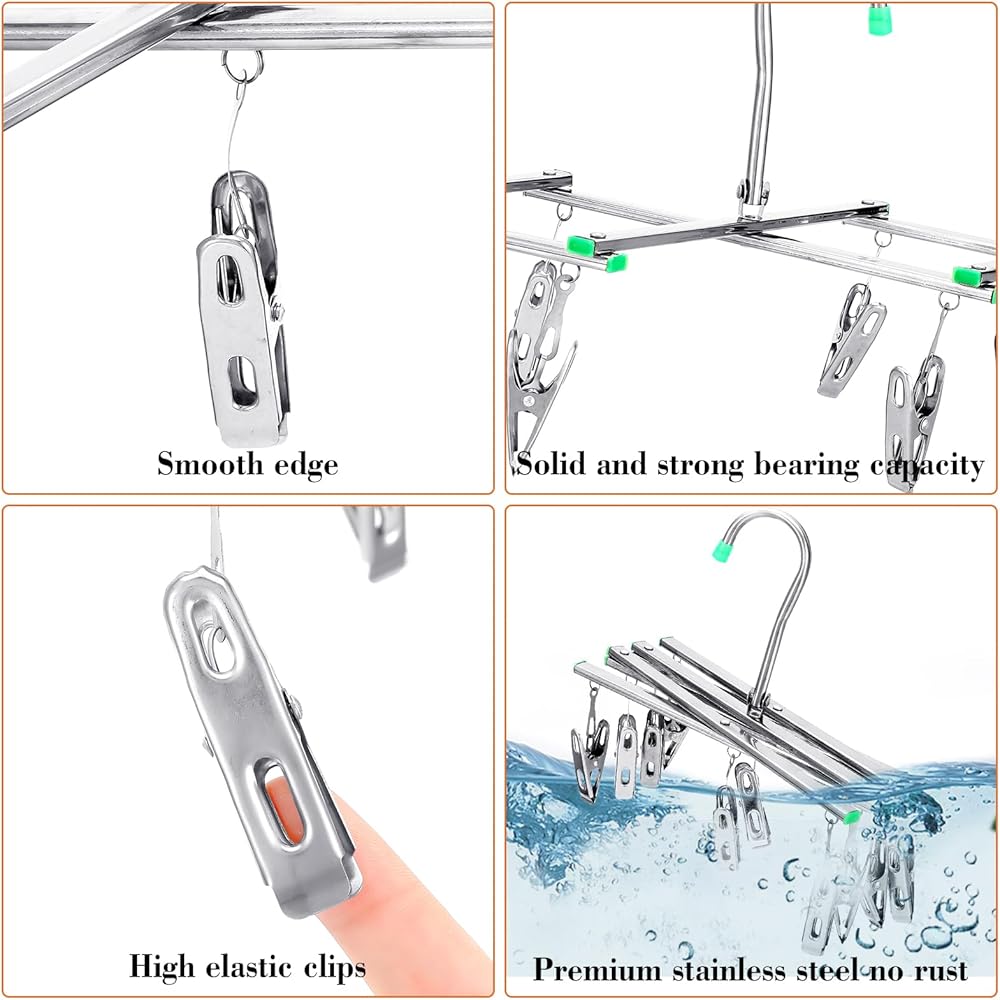 Smooth edge

Solid and strong bearing capacity

High elastic clips

Premium stainless steel no rust