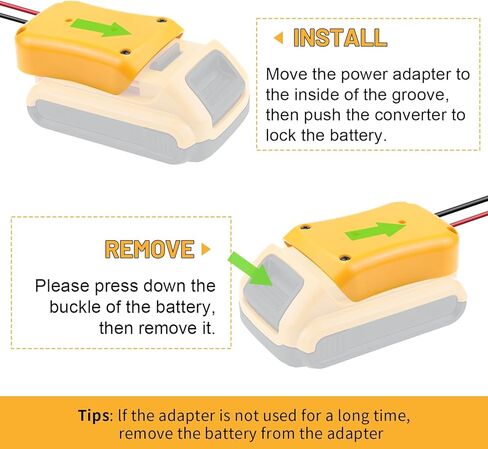 INSTALL

Move the power adapter to the inside of the groove, then push the converter to lock the battery.

REMOVE

Please press down the buckle of the battery, then remove it.

Tips: If the adapter is not used for a long time, remove the battery from the adapter