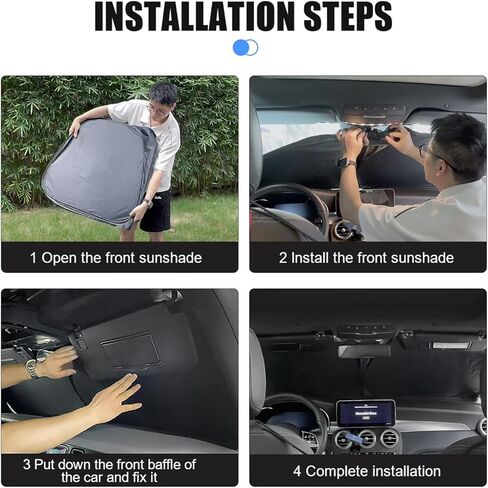 INSTALLATION STEPS

1 Open the front sunshade

2 Install the front sunshade

3 Put down the front baffle of the car and fix it

4 Complete installation