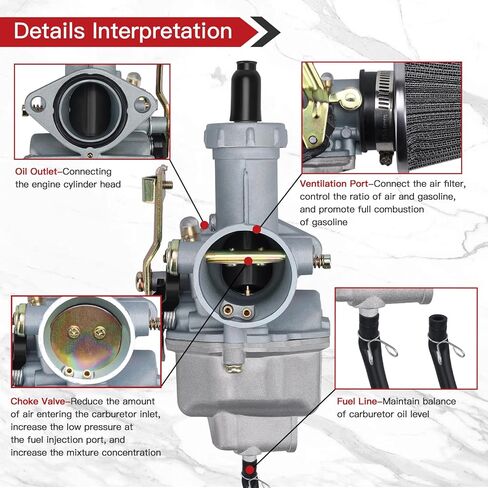 Details Interpretation

Oil Outlet–Connecting the engine cylinder head

Ventilation Port–Connect the air filter, control the ratio of air and gasoline, and promote full combustion of gasoline

Choke Valve–Reduce the amount of air entering the carburetor inlet, increase the low pressure at the fuel injection port, and increase the mixture concentration

Fuel Line–Maintain balance of carburetor oil level