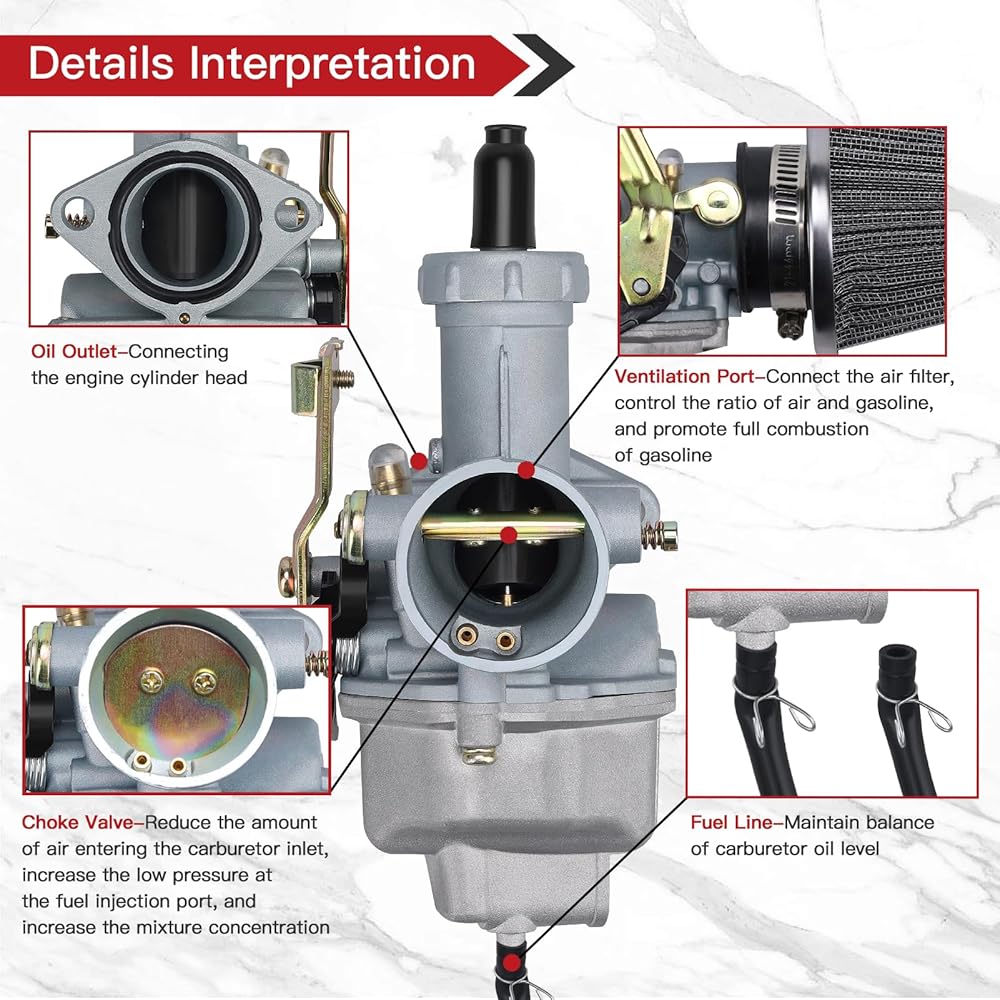 Details Interpretation

Oil Outlet–Connecting the engine cylinder head

Ventilation Port–Connect the air filter, control the ratio of air and gasoline, and promote full combustion of gasoline

Choke Valve–Reduce the amount of air entering the carburetor inlet, increase the low pressure at the fuel injection port, and increase the mixture concentration

Fuel Line–Maintain balance of carburetor oil level