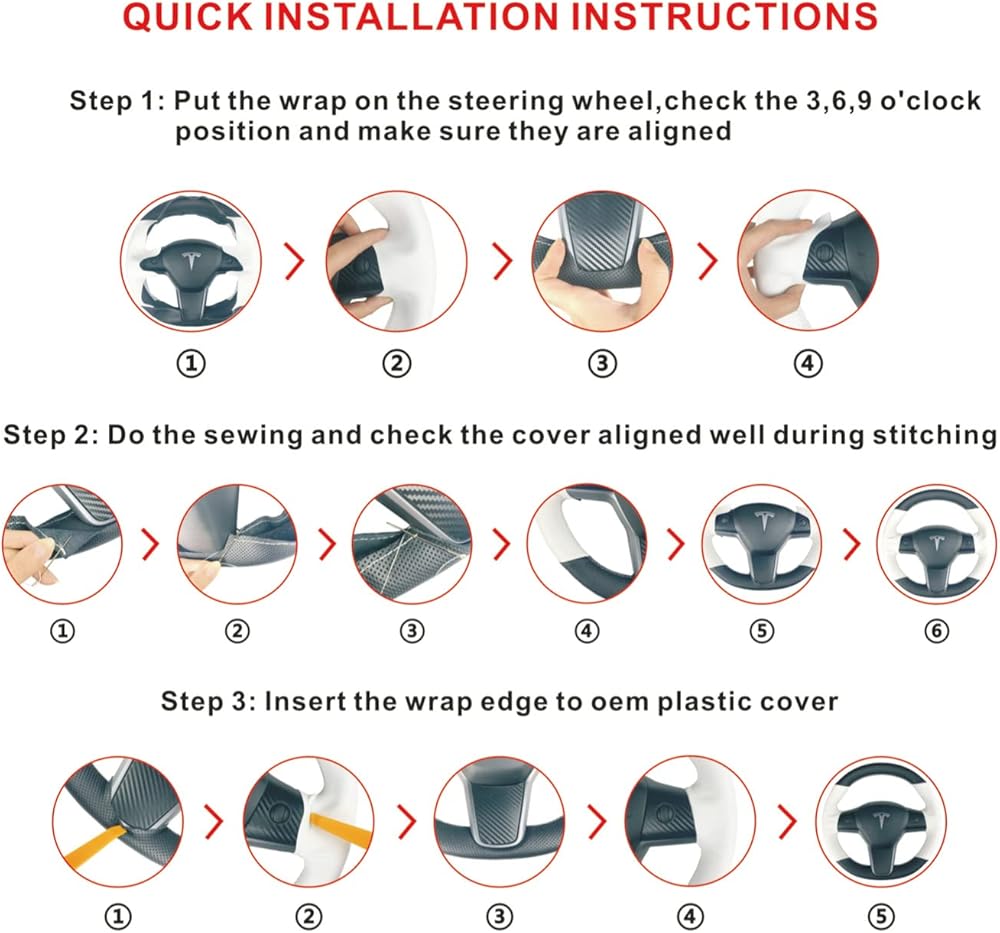 QUICK INSTALLATION INSTRUCTIONS

Step 1: Put the wrap on the steering wheel,check the 3,6,9 o'clock position and make sure they are aligned

① ② ③ ④

Step 2: Do the sewing and check the cover aligned well during stitching

① ② ③ ④ ⑤ ⑥

Step 3: Insert the wrap edge to oem plastic cover

① ② ③ ④ ⑤