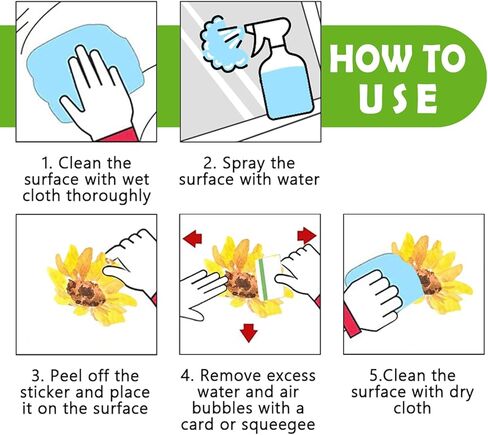 HOW TO USE

1. Clean the surface with wet cloth thoroughly

2. Spray the surface with water

3. Peel off the sticker and place it on the surface

4. Remove excess water and air bubbles with a card or squeegee

5.Clean the surface with dry cloth