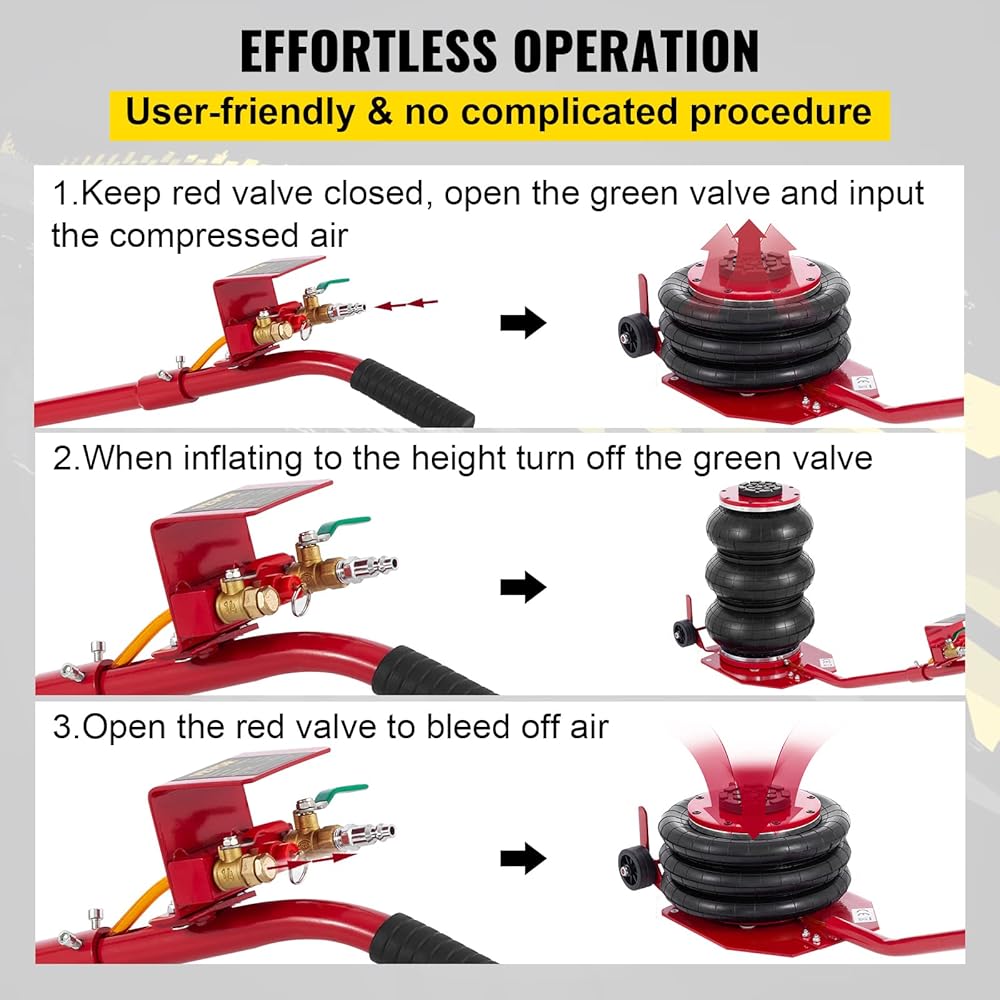 EFFORTLESS OPERATION

User-friendly & no complicated procedure

1.Keep red valve closed, open the green valve and input the compressed air

2.When inflating to the height turn off the green valve

3.Open the red valve to bleed off air