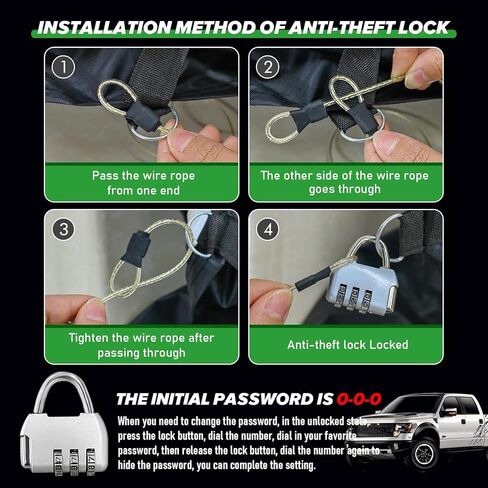 INSTALLATION METHOD OF ANTI-THEFT LOCK

1

Pass the wire rope from one end

2

The other side of the wire rope goes through

3

Tighten the wire rope after passing through

4

Anti-theft lock Locked

THE INITIAL PASSWORD IS 0-0-0

When you need to change the password, in the unlocked state, press the lock button, dial the number, dial in your favorite password, then release the lock button, dial the number again to hide the password, you can complete the setting.