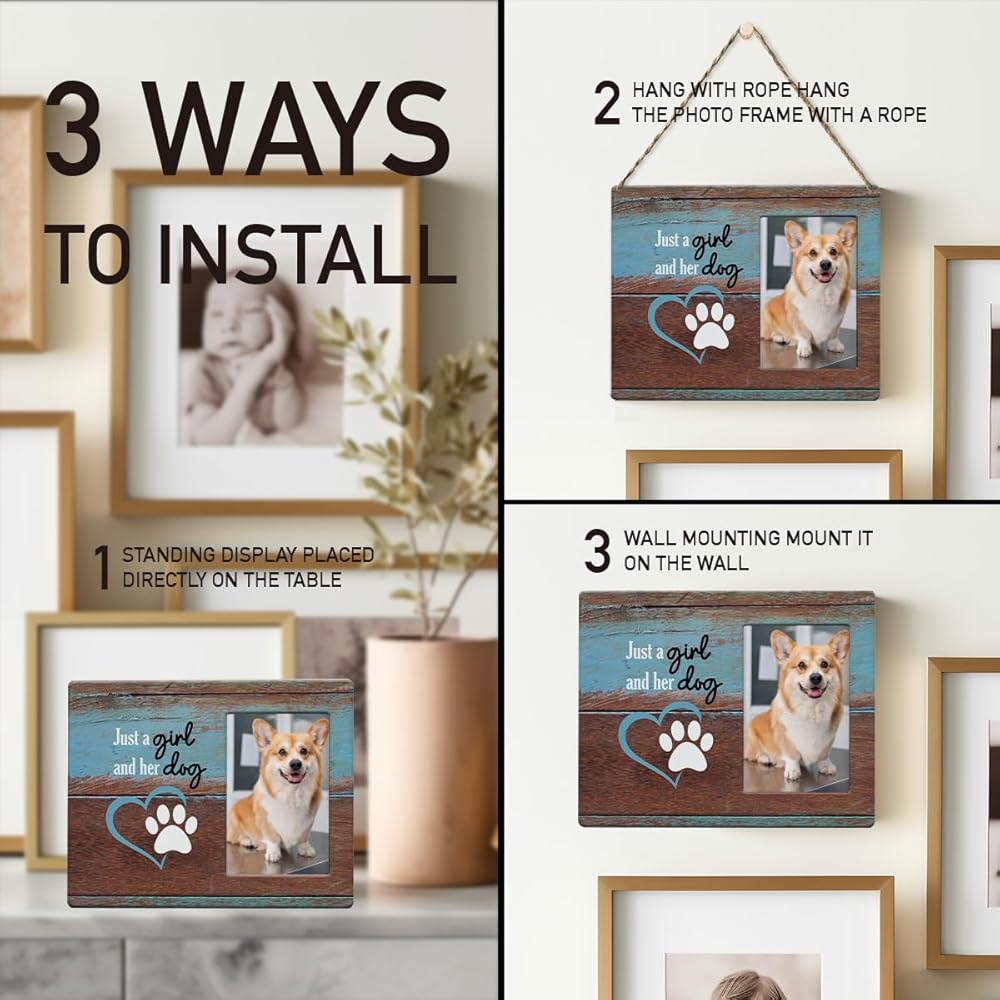 3 WAYS
TO INSTALL

1 STANDING DISPLAY PLACED DIRECTLY ON THE TABLE

Just a girl and her dog

2 HANG WITH ROPE HANG THE PHOTO FRAME WITH A ROPE

Just a girl and her dog

3 WALL MOUNTING MOUNT IT ON THE WALL

Just a girl and her dog