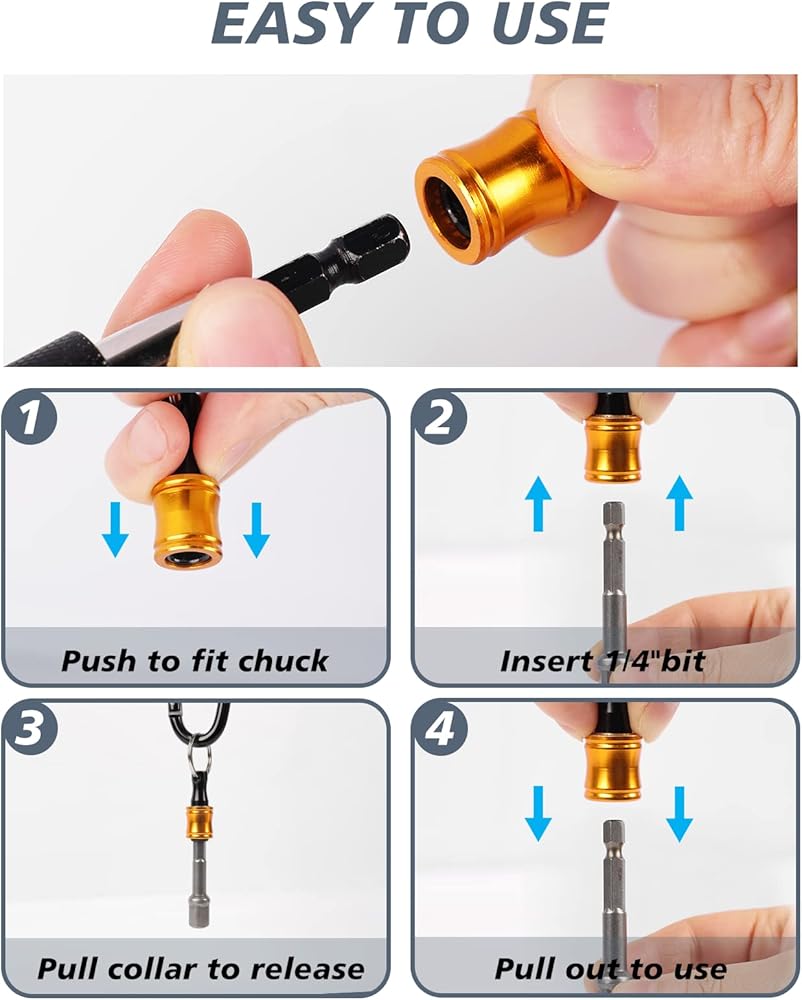 EASY TO USE

1

Push to fit chuck

2

Insert 1/4"bit

3

Pull collar to release

4

Pull out to use