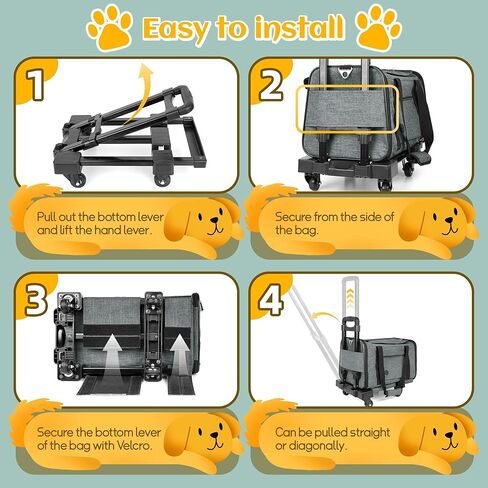 Easy to install

1

Pull out the bottom lever and lift the hand lever.

2

Secure from the side of the bag.

3

Secure the bottom lever of the bag with Velcro.

4

Can be pulled straight or diagonally.