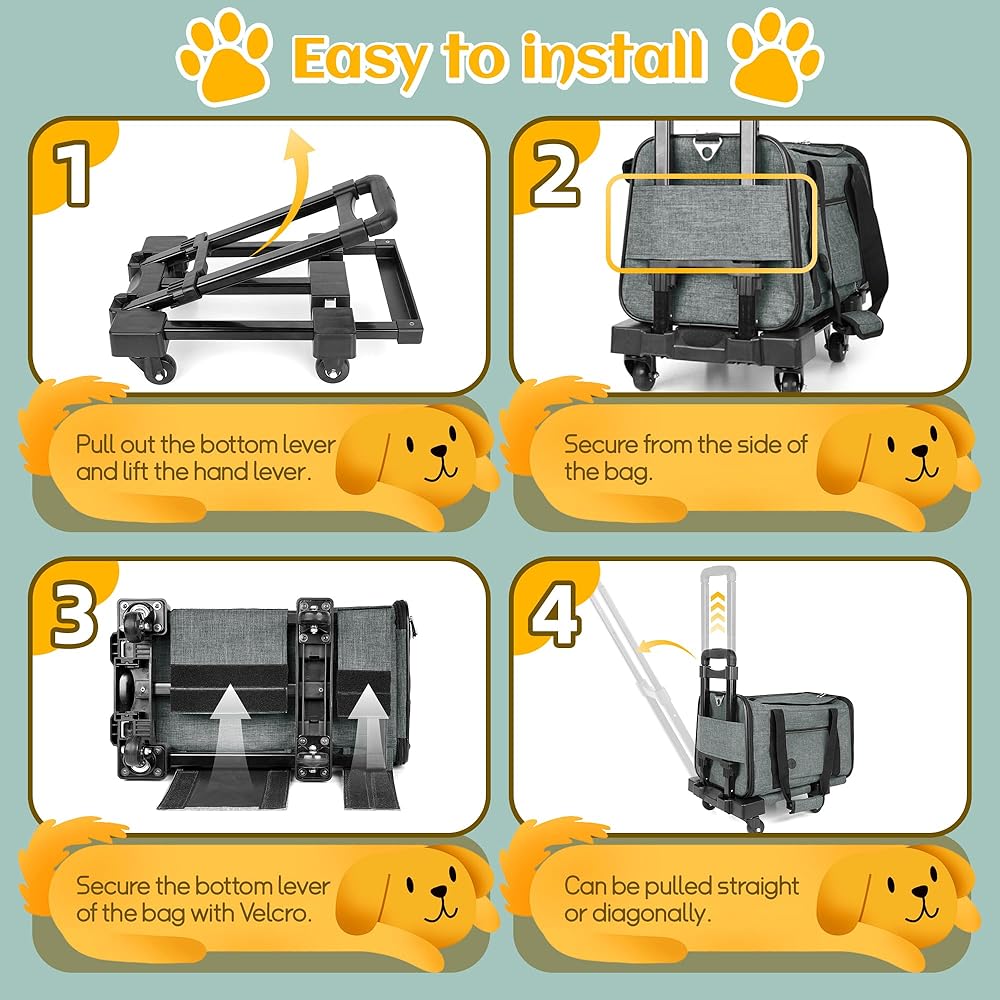 Easy to install

1

Pull out the bottom lever and lift the hand lever.

2

Secure from the side of the bag.

3

Secure the bottom lever of the bag with Velcro.

4

Can be pulled straight or diagonally.