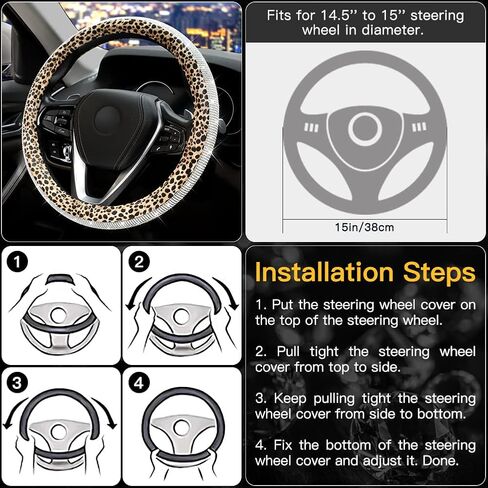 Fits for 14.5'' to 15'' steering wheel in diameter.

15in/38cm

1

2

3

4

Installation Steps

1. Put the steering wheel cover on the top of the steering wheel.

2. Pull tight the steering wheel cover from top to side.

3. Keep pulling tight the steering wheel cover from side to bottom.

4. Fix the bottom of the steering wheel cover and adjust it. Done.