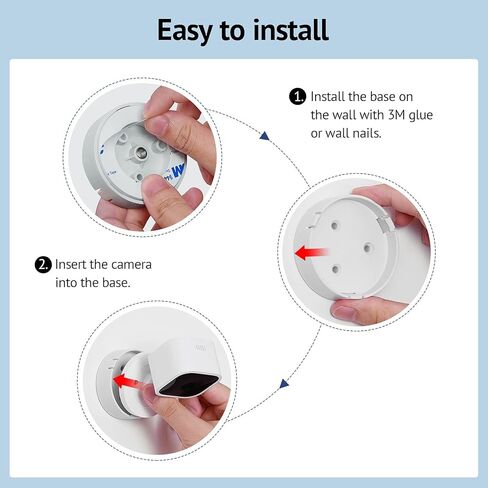 Easy to install

1. Install the base on the wall with 3M glue or wall nails.

2. Insert the camera into the base.