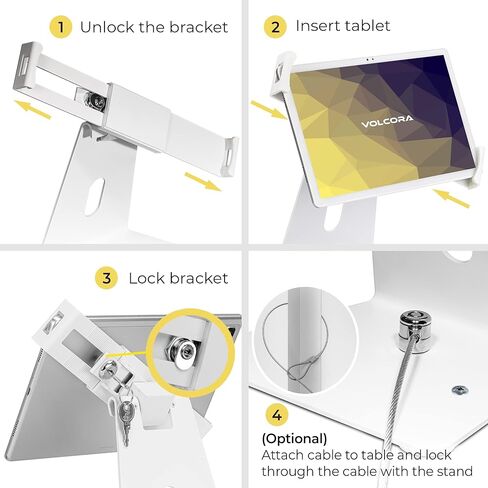 1 Unlock the bracket

2 Insert tablet

VOLCORA

3 Lock bracket

4

(Optional)
Attach cable to table and lock through the cable with the stand