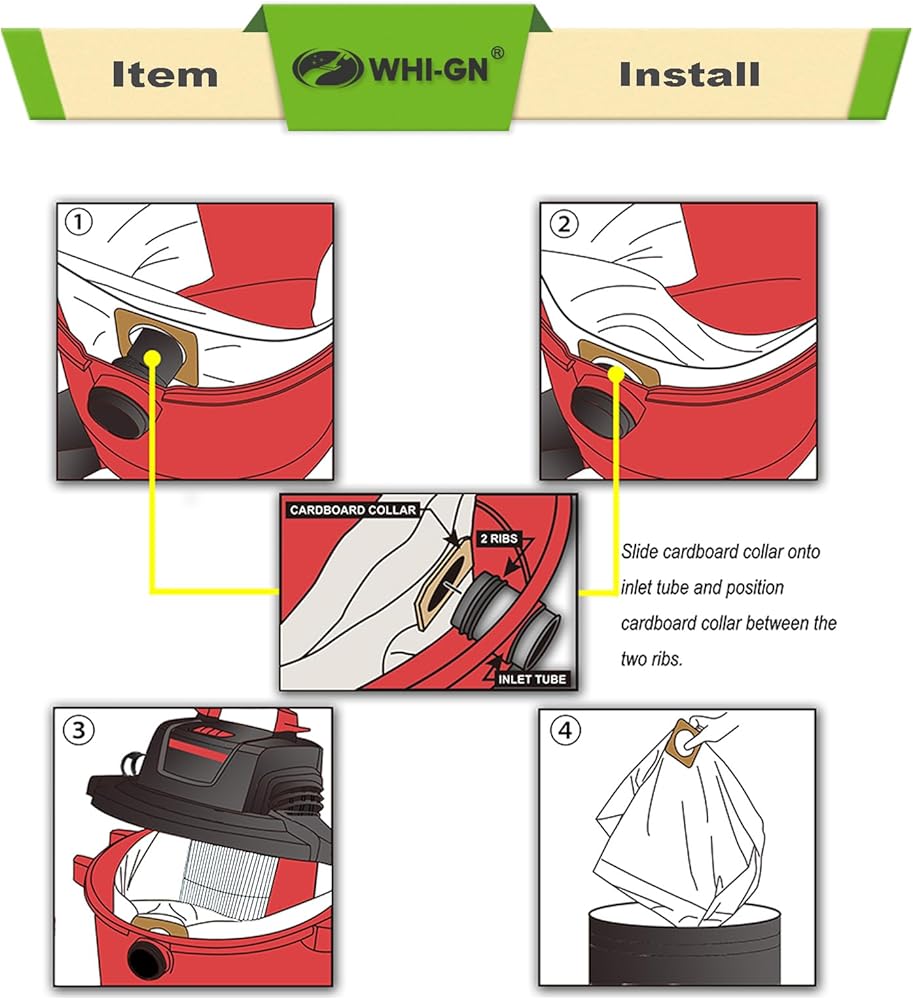 Item WHI-GN® Install

①

②

CARDBOARD COLLAR

2 RIBS

INLET TUBE

Slide cardboard collar onto inlet tube and position cardboard collar between the two ribs.

③

④