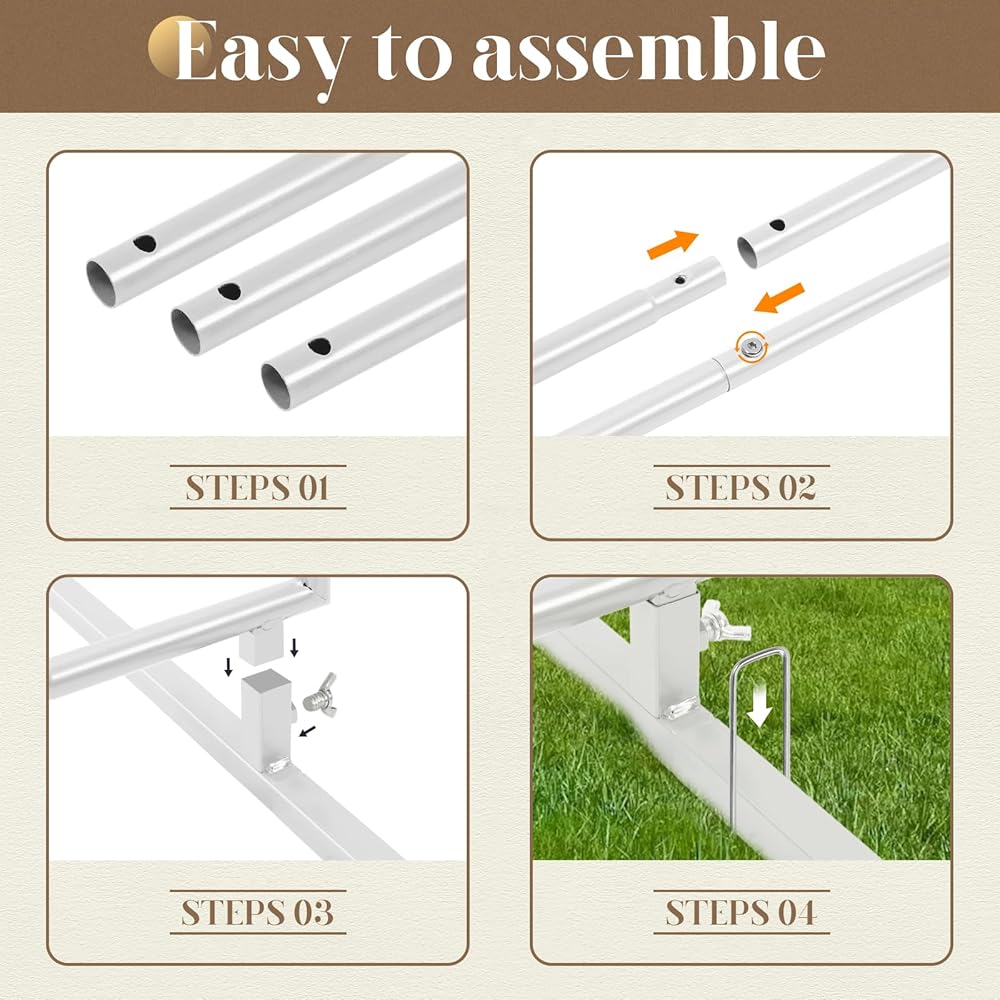 Easy to assemble

STEPS 01

STEPS 02

STEPS 03

STEPS 04