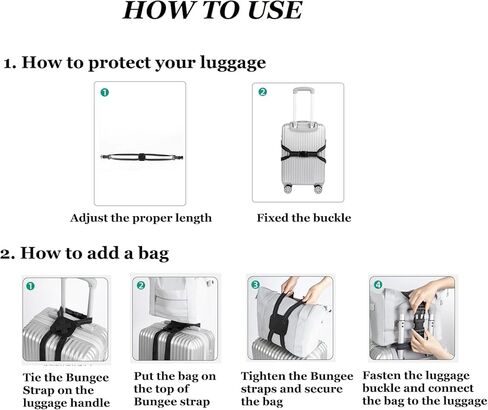 HOW TO USE

1. How to protect your luggage

1

Adjust the proper length

2

Fixed the buckle

2. How to add a bag

1

Tie the Bungee Strap on the luggage handle

2

Put the bag on the top of Bungee strap

3

Tighten the Bungee straps and secure the bag

4

Fasten the luggage buckle and connect the bag to the luggage